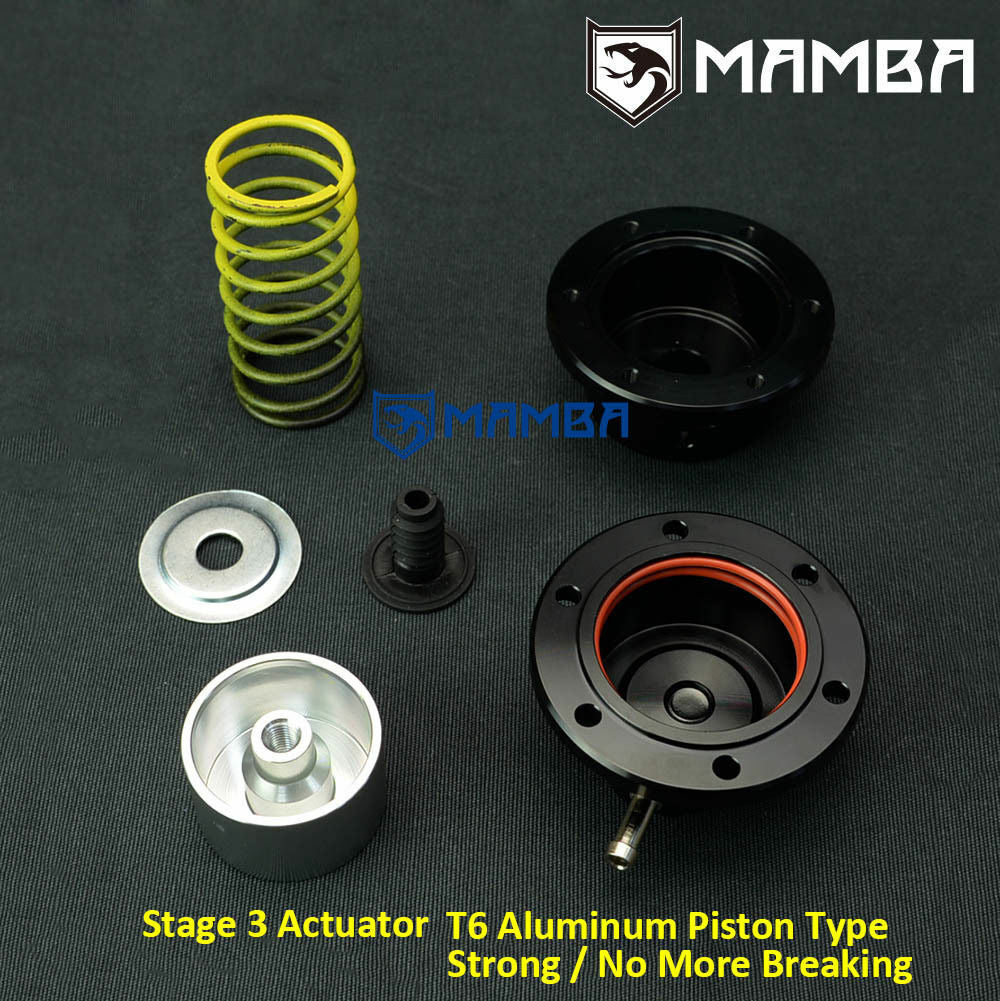 MAMBA

MAMBA

Stage 3 Actuator T6 Aluminum Piston Type
Strong / No More Breaking