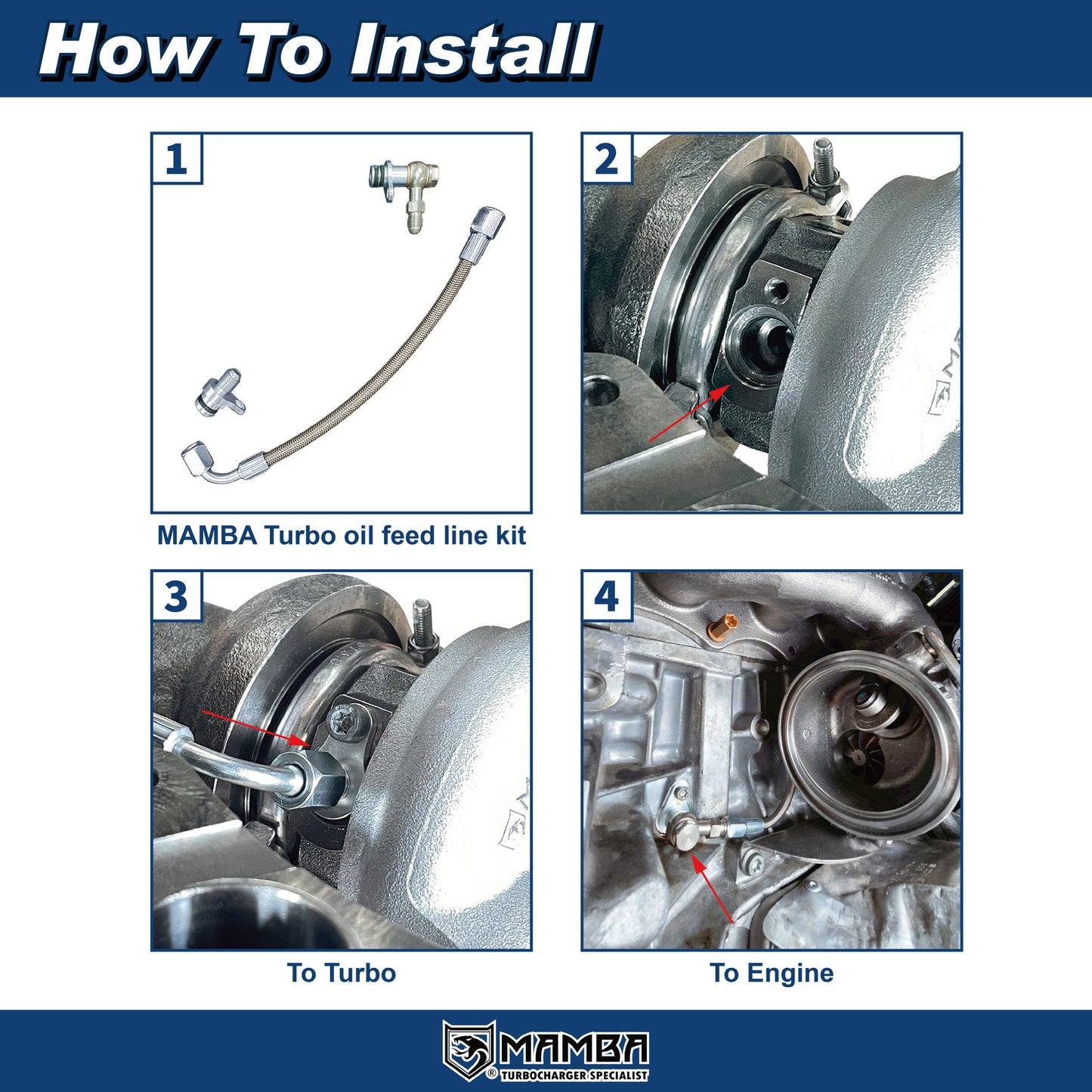 How To Install

1

MAMBA Turbo oil feed line kit

2

3

To Turbo

4

To Engine

MAMBA
® TURBOCHARGER SPECIALIST